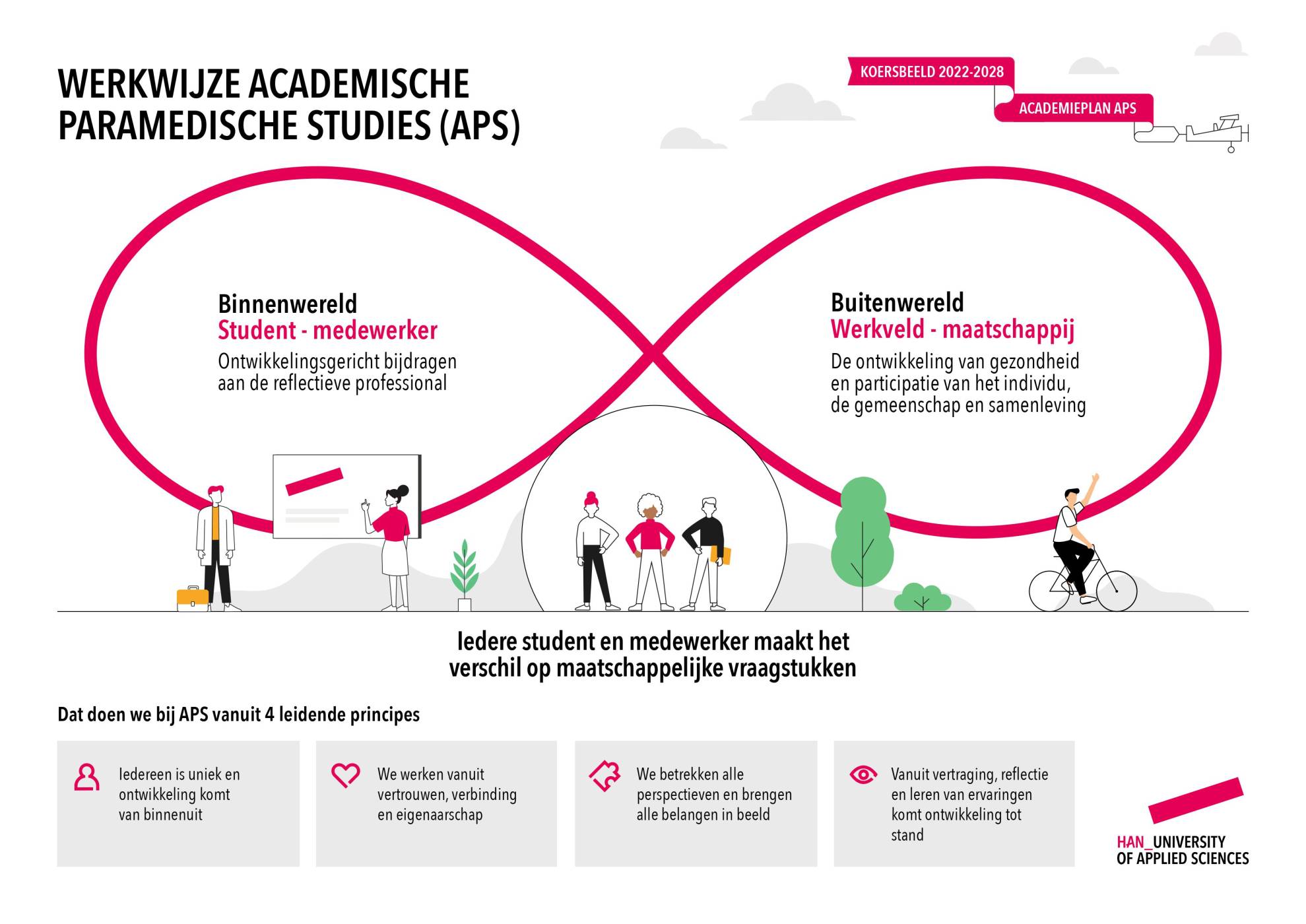 WERKWIJZE ACADEMISCHE PARAMEDISCHE STUDIES (APS)

KOERSBEELD 2022-2028

ACADEMIEPLAN APS

Binnenwereld
Student - medewerker
Ontwikkelingsgericht bijdragen aan de reflectieve professional

Buitenwereld
Werkveld - maatschappij
De ontwikkeling van gezondheid en participatie van het individu, de gemeenschap en samenleving

Iedere student en medewerker maakt het verschil op maatschappelijke vraagstukken

Dat doen we bij APS vanuit 4 leidende principes

Iedereen is uniek en ontwikkeling komt van binnenuit

We werken vanuit vertrouwen, verbinding en eigenaarschap

We betrekken alle perspectieven en brengen alle belangen in beeld

Vanuit vertraging, reflectie en leren van ervaringen komt ontwikkeling tot stand

HAN_UNIVERSITY OF APPLIED SCIENCES